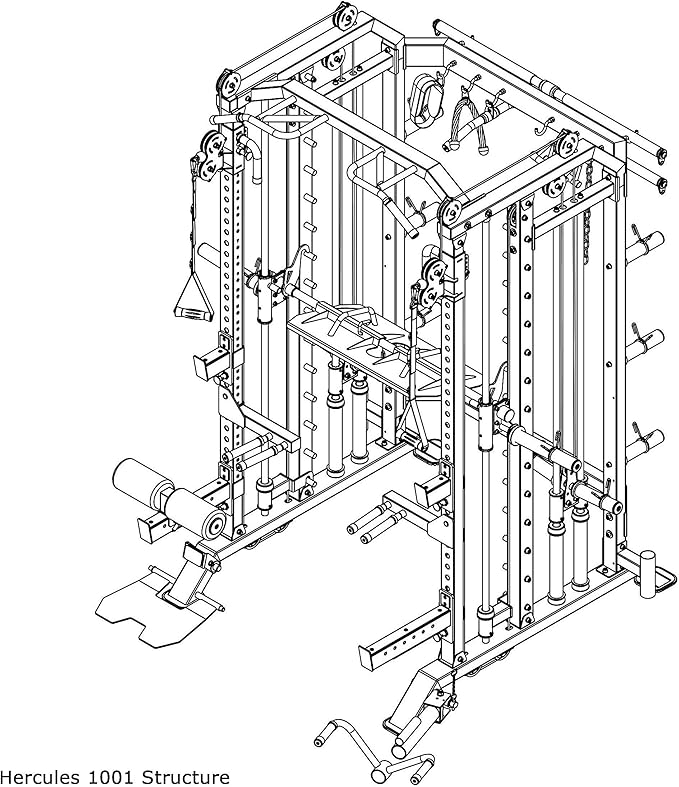 Hercules 1001 Structure