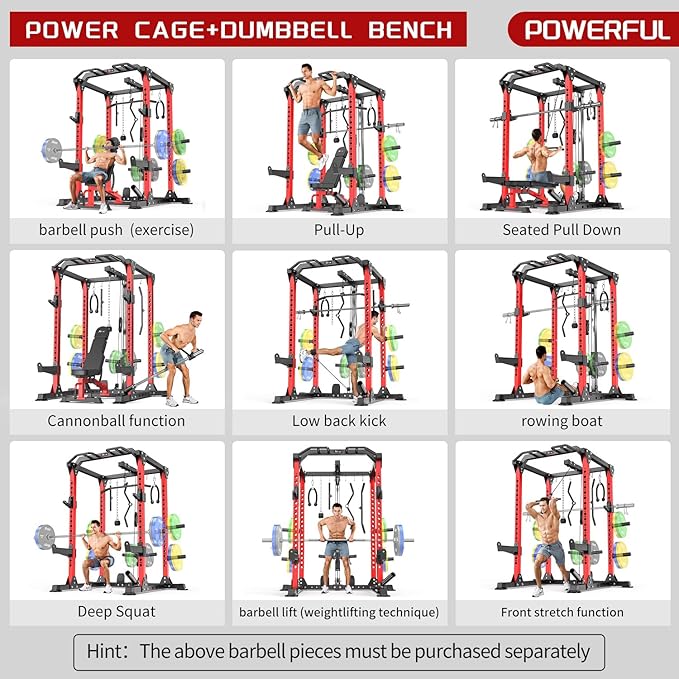 POWER CAGE+DUMBBELL BENCH

POWERFUL

barbell push (exercise)

Pull-Up

Seated Pull Down

Cannonball function

Low back kick

rowing boat

Deep Squat

barbell lift (weightlifting technique)

Front stretch function

Hint: The above barbell pieces must be purchased separately