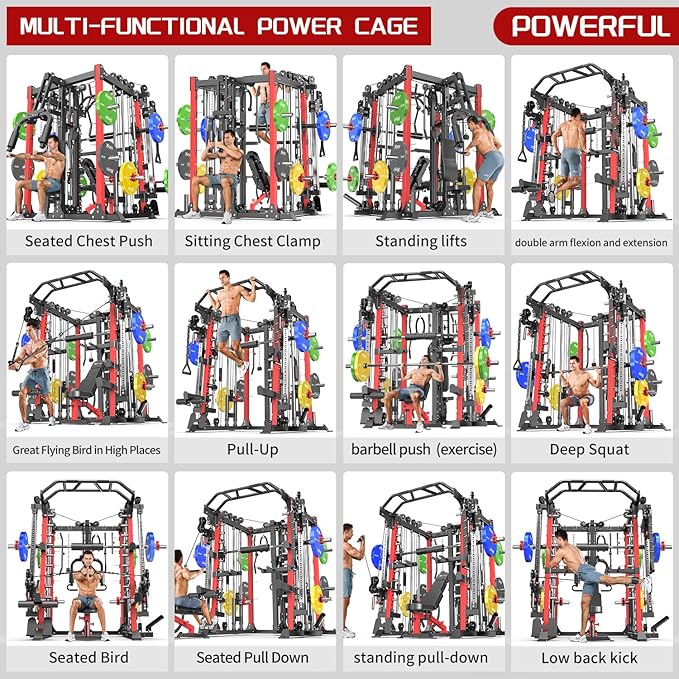 MULTI-FUNCTIONAL POWER CAGE

POWERFUL

Seated Chest Push

Sitting Chest Clamp

Standing lifts

double arm flexion and extension

Great Flying Bird in High Places

Pull-Up

barbell push (exercise)

Deep Squat

Seated Bird

Seated Pull Down

standing pull-down

Low back kick