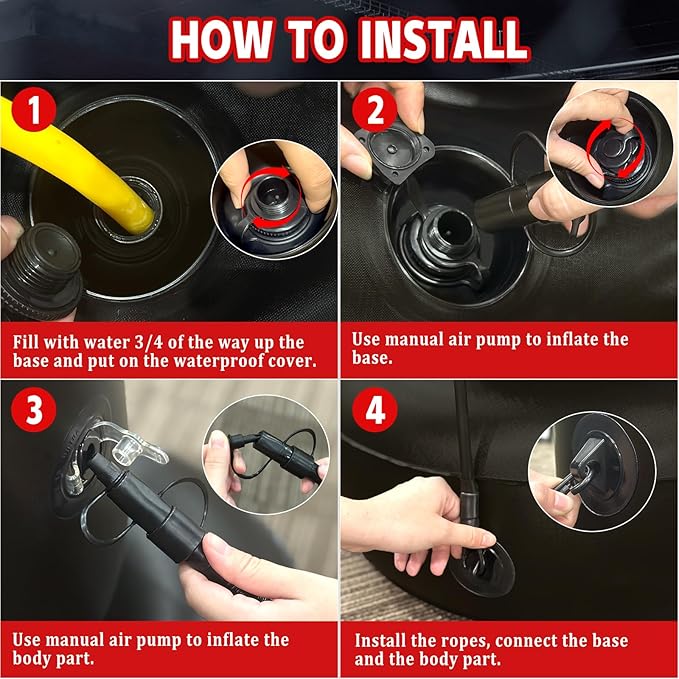 HOW TO INSTALL

1

Fill with water 3/4 of the way up the base and put on the waterproof cover.

2

Use manual air pump to inflate the base.

3

Use manual air pump to inflate the body part.

4

Install the ropes, connect the base and the body part.