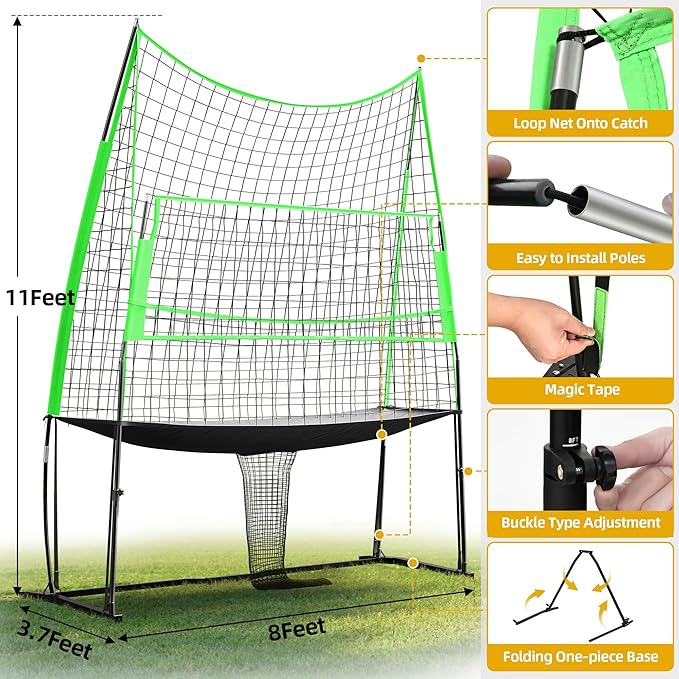 11Feet

3.7Feet

8Feet

Loop Net Onto Catch

Easy to Install Poles

Magic Tape

Buckle Type Adjustment

Folding One-piece Base