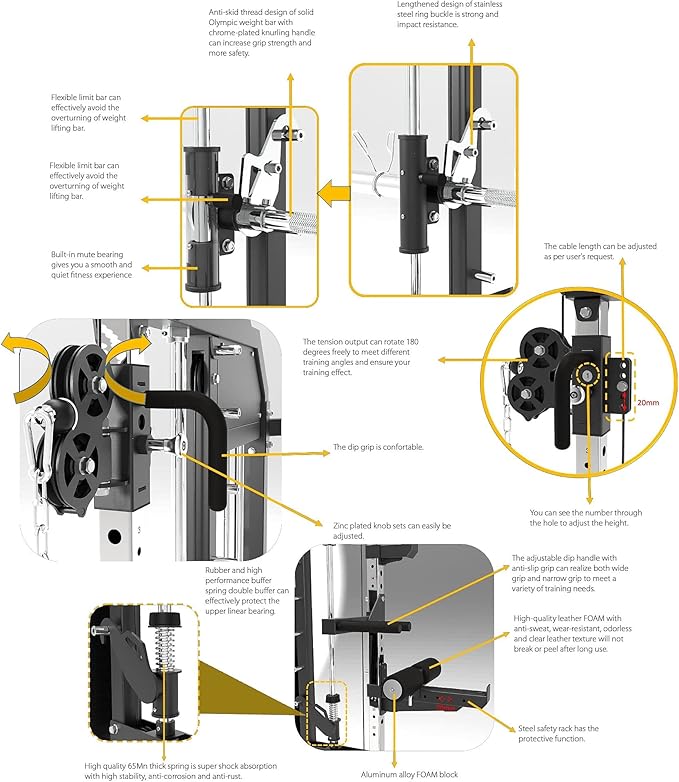 Anti-skid thread design of solid Olympic weight bar with chrome-plated knurling handle can increase grip strength and more safety.

Lengthened design of stainless steel ring buckle is strong and impact resistance.

Flexible limit bar can effectively avoid the overturning of weight lifting bar.

Flexible limit bar can effectively avoid the overturning of weight lifting bar.

Built-in mute bearing gives you a smooth and quiet fitness experience

The cable length can be adjusted as per user's request.

The tension output can rotate 180 degrees freely to meet different training angles and ensure your training effect.

20mm

The dip grip is confortable.

You can see the number through the hole to adjust the height.

Zinc plated knob sets can easily be adjusted.

Rubber and high performance buffer spring double buffer can effectively protect the upper linear bearing.

The adjustable dip handle with anti-slip grip can realize both wide grip and narrow grip to meet a variety of training needs.

High-quality leather FOAM with anti-sweat, wear-resistant, odorless and clear leather texture will not break or peel after long use.

Steel safety rack has the protective function.

High quality 65Mn thick spring is super shock absorption with high stability, anti-corrosion and anti-rust.

Aluminum alloy FOAM block