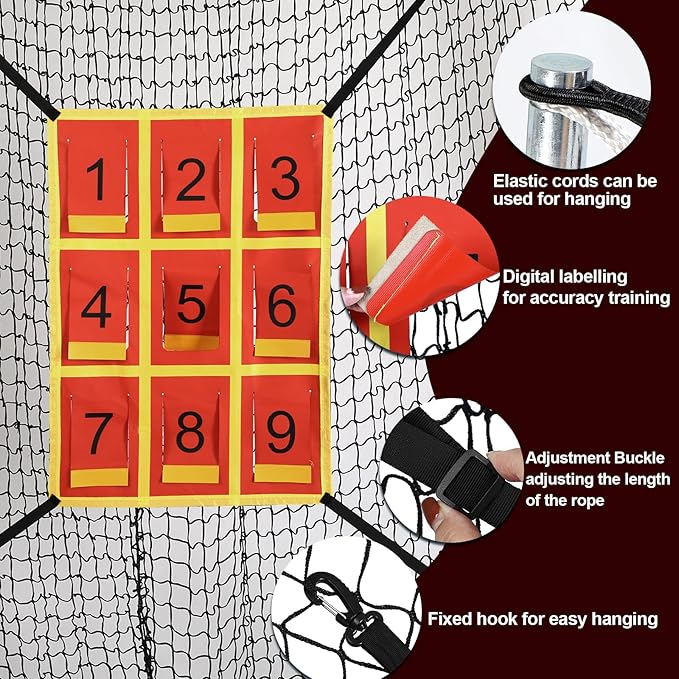 1 2 3
4 5 6
7 8 9

Elastic cords can be used for hanging

Digital labelling for accuracy training

Adjustment Buckle adjusting the length of the rope

Fixed hook for easy hanging