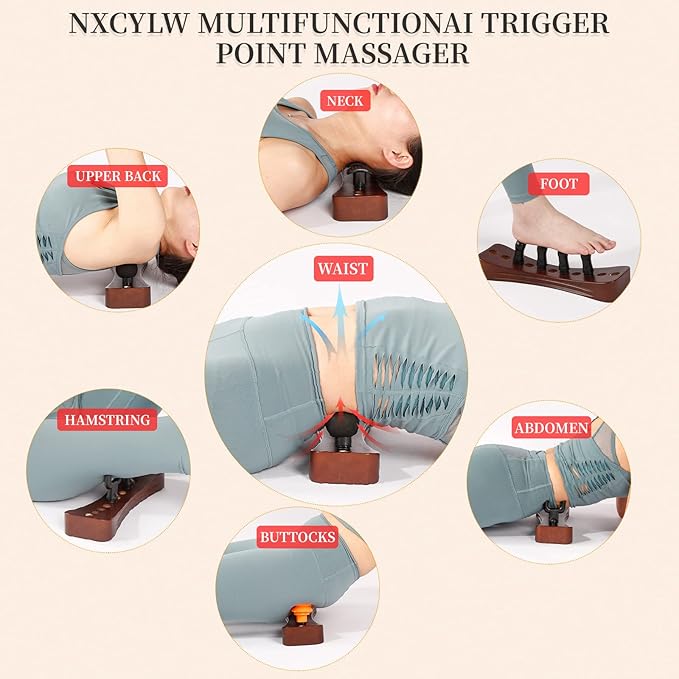 NXCYLW MULTIFUNCTIONAI TRIGGER POINT MASSAGER

NECK

UPPER BACK

FOOT

WAIST

HAMSTRING

ABDOMEN

BUTTOCKS