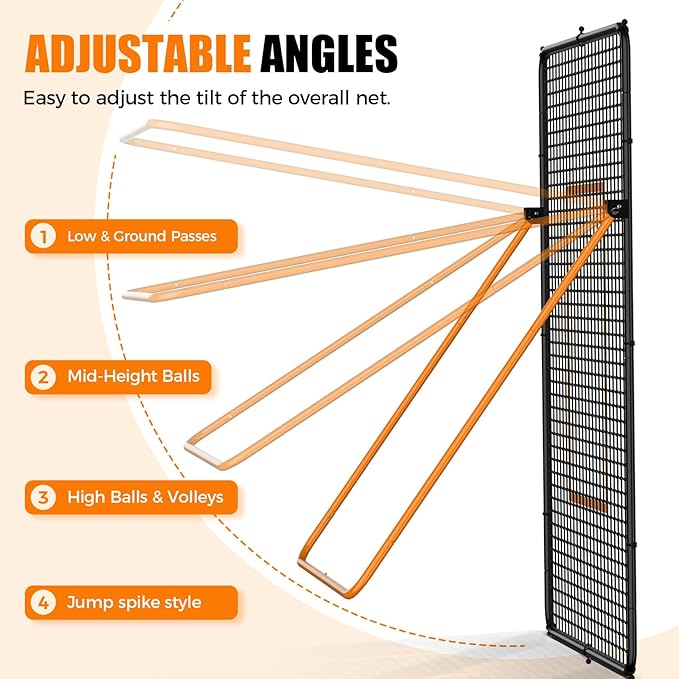 ADJUSTABLE ANGLES

Easy to adjust the tilt of the overall net.

1 Low & Ground Passes

2 Mid-Height Balls

3 High Balls & Volleys

4 Jump spike style