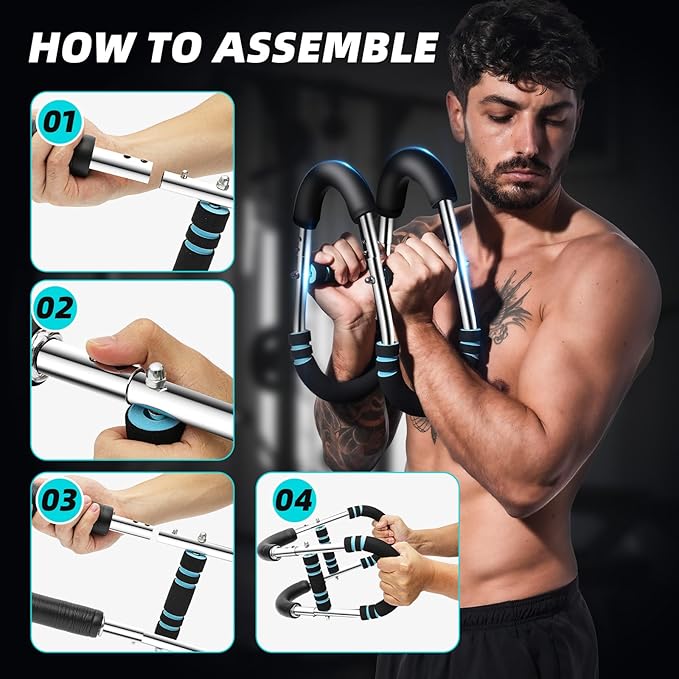 HOW TO ASSEMBLE

01

02

03

04