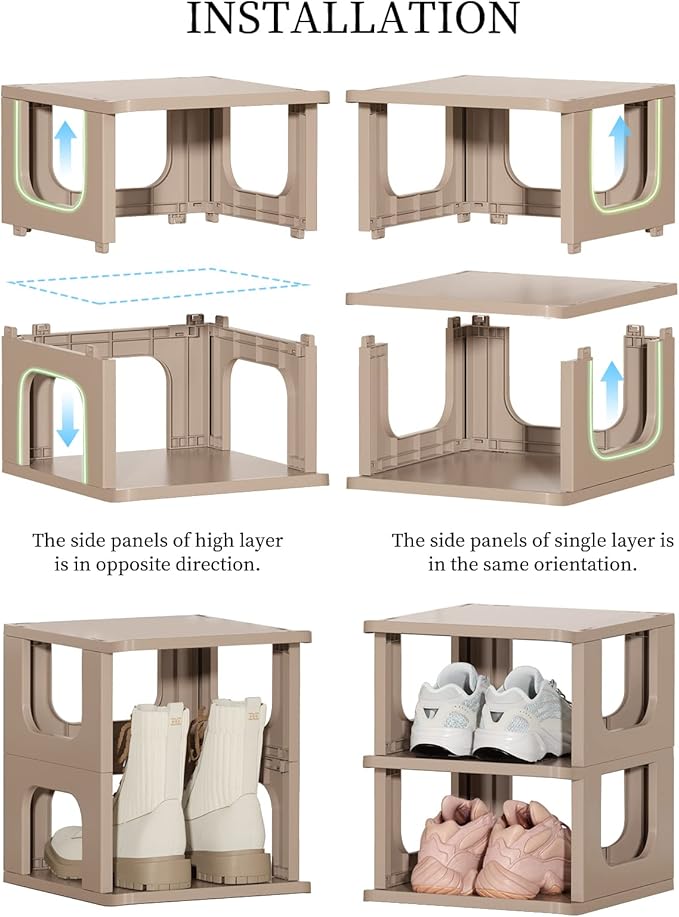 INSTALLATION

The side panels of high layer is in opposite direction.

The side panels of single layer is in the same orientation.