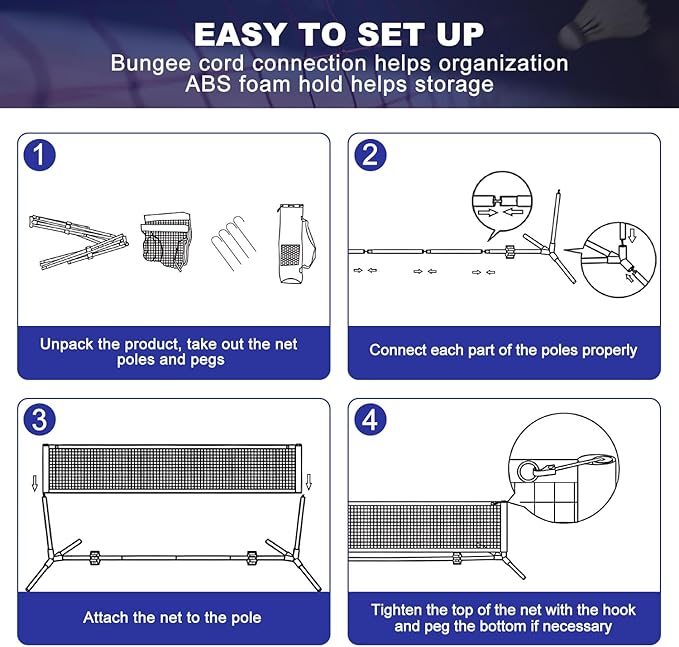 EASY TO SET UP
Bungee cord connection helps organization
ABS foam hold helps storage

1

Unpack the product, take out the net poles and pegs

2

Connect each part of the poles properly

3

Attach the net to the pole

4

Tighten the top of the net with the hook and peg the bottom if necessary