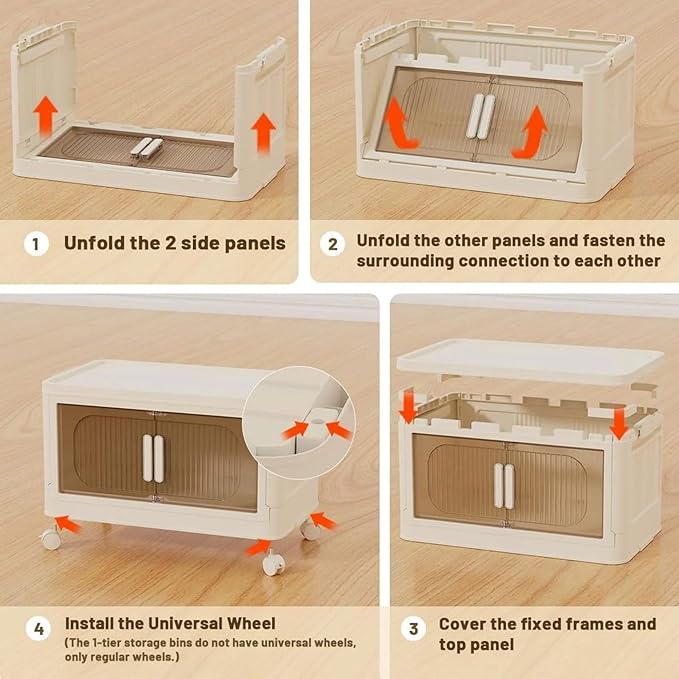 1 Unfold the 2 side panels

2 Unfold the other panels and fasten the surrounding connection to each other

4 Install the Universal Wheel
(The 1-tier storage bins do not have universal wheels, only regular wheels.)

3 Cover the fixed frames and top panel