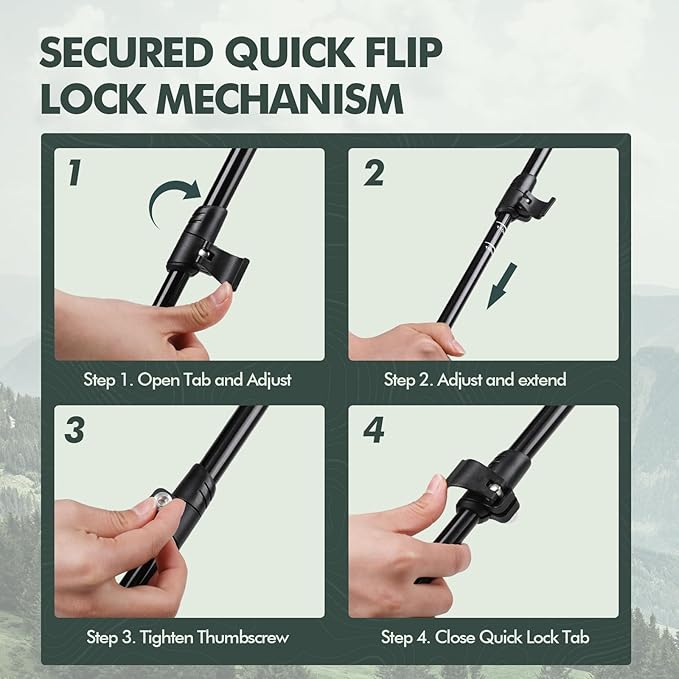 SECURED QUICK FLIP LOCK MECHANISM

1

Step 1. Open Tab and Adjust

2

Step 2. Adjust and extend

3

Step 3. Tighten Thumbscrew

4

Step 4. Close Quick Lock Tab