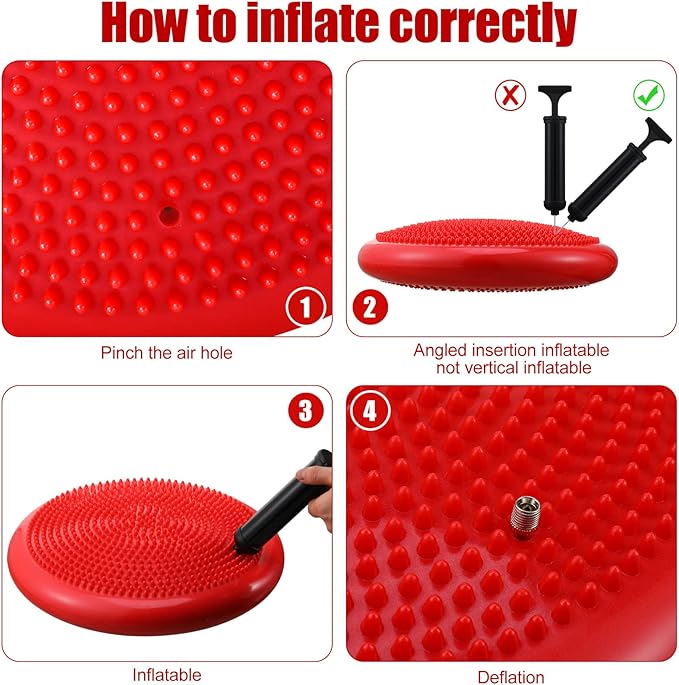 How to inflate correctly

1

Pinch the air hole

2

Angled insertion inflatable not vertical inflatable

3

Inflatable

4

Deflation