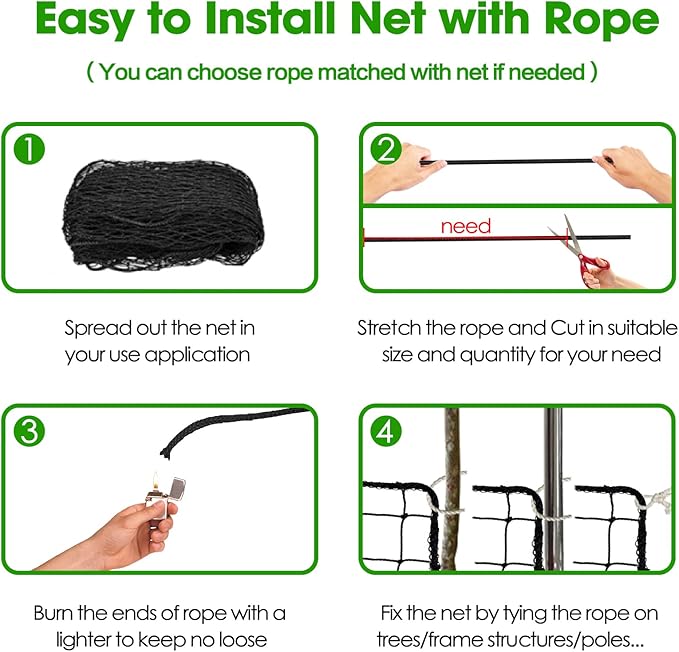 Easy to Install Net with Rope

( You can choose rope matched with net if needed )

1

Spread out the net in your use application

2

need

Stretch the rope and Cut in suitable size and quantity for your need

3

Burn the ends of rope with a lighter to keep no loose

4

Fix the net by tying the rope on trees/frame structures/poles...