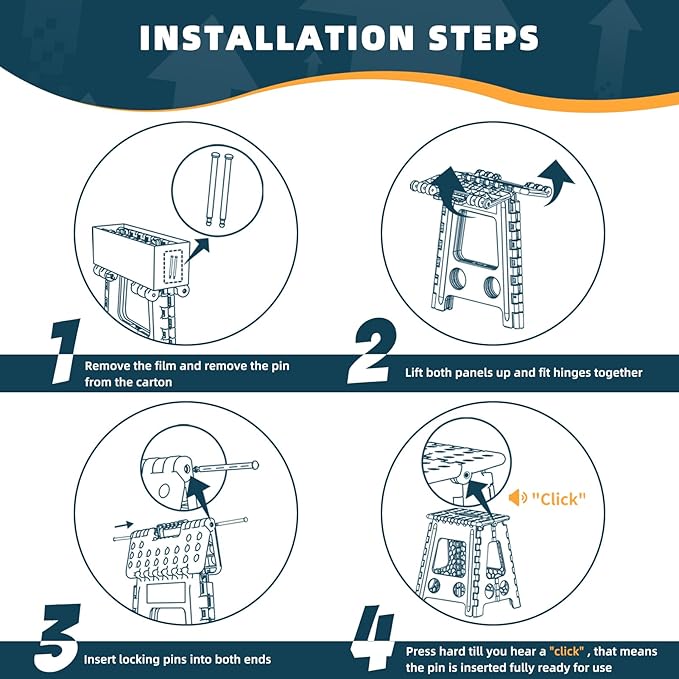 INSTALLATION STEPS

1
Remove the film and remove the pin from the carton

2
Lift both panels up and fit hinges together

"Click"

3
Insert locking pins into both ends

4
Press hard till you hear a "click" , that means the pin is inserted fully ready for use