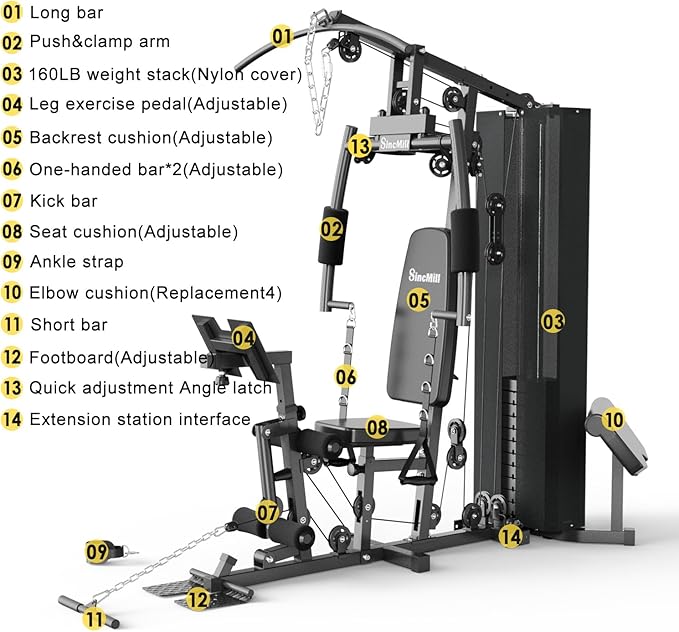 01 Long bar
02 Push&clamp arm
03 160LB weight stack(Nylon cover)
04 Leg exercise pedal(Adjustable)
05 Backrest cushion(Adjustable)
06 One-handed bar*2(Adjustable)
07 Kick bar
08 Seat cushion(Adjustable)
09 Ankle strap
10 Elbow cushion(Replacement4)
11 Short bar
12 Footboard(Adjustable)
13 Quick adjustment Angle latch
14 Extension station interface

01
13
SincMill
02
SincMill
05
03
04
06
08
10
07
14
09
12
11