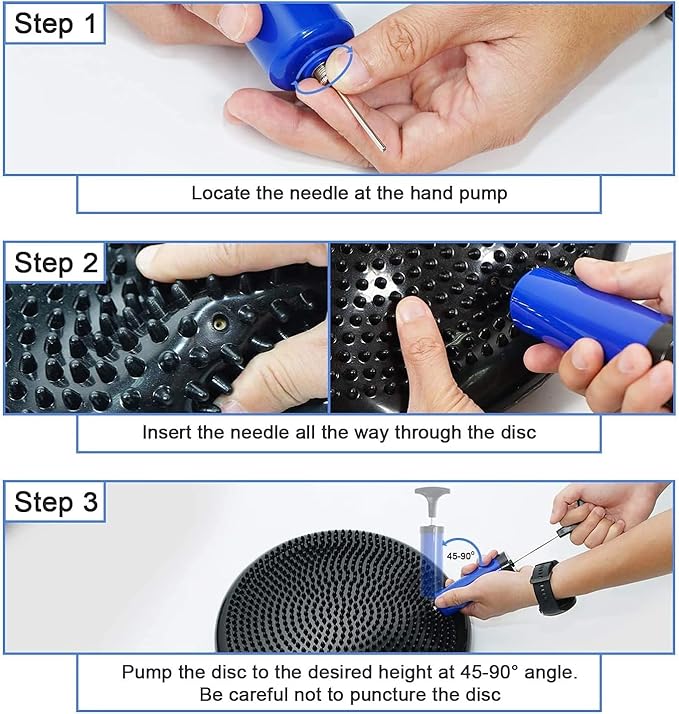 Step 1

Locate the needle at the hand pump

Step 2

Insert the needle all the way through the disc

Step 3

45-90°

Pump the disc to the desired height at 45-90° angle.
Be careful not to puncture the disc