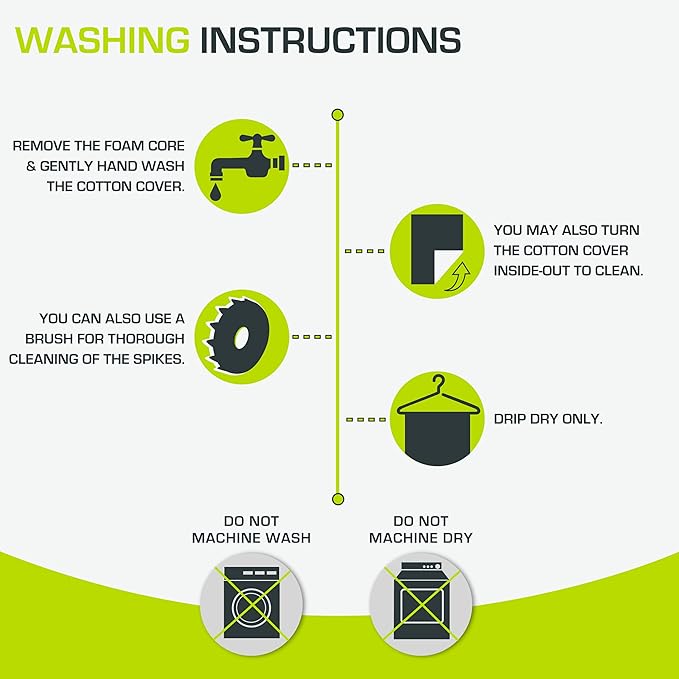 WASHING INSTRUCTIONS

REMOVE THE FOAM CORE & GENTLY HAND WASH THE COTTON COVER.

YOU MAY ALSO TURN THE COTTON COVER INSIDE-OUT TO CLEAN.

YOU CAN ALSO USE A BRUSH FOR THOROUGH CLEANING OF THE SPIKES.

DRIP DRY ONLY.

DO NOT MACHINE WASH

DO NOT MACHINE DRY