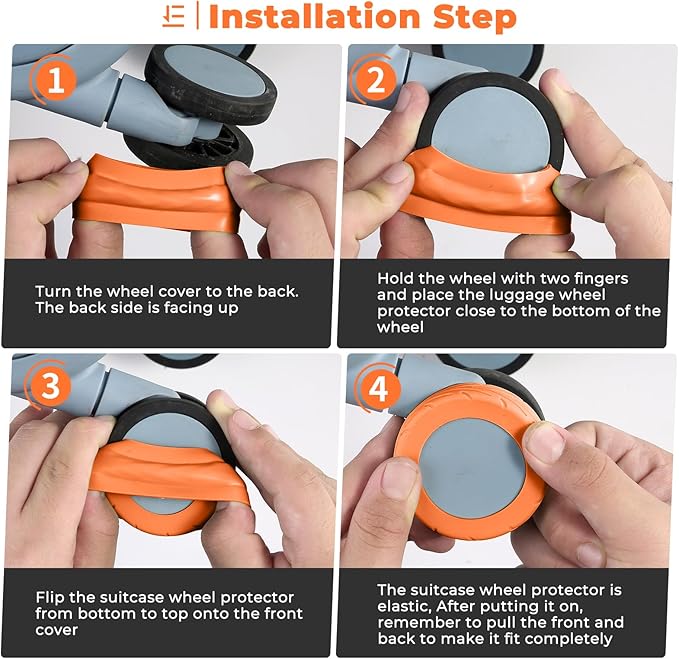 Installation Step

1

Turn the wheel cover to the back. The back side is facing up

2

Hold the wheel with two fingers and place the luggage wheel protector close to the bottom of the wheel

3

Flip the suitcase wheel protector from bottom to top onto the front cover

4

The suitcase wheel protector is elastic, After putting it on, remember to pull the front and back to make it fit completely