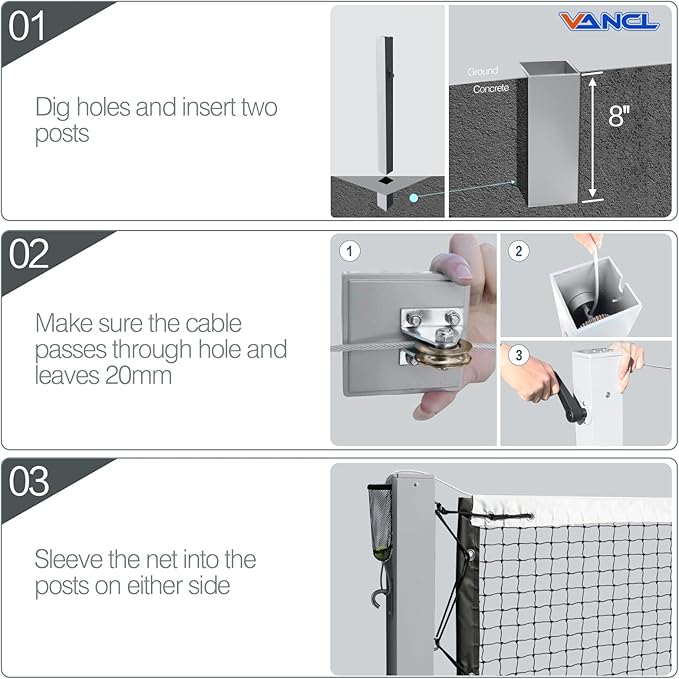 01

Dig holes and insert two posts

VANCL

Ground

Concrete

8"

02

Make sure the cable passes through hole and leaves 20mm

1

2

3

03

Sleeve the net into the posts on either side