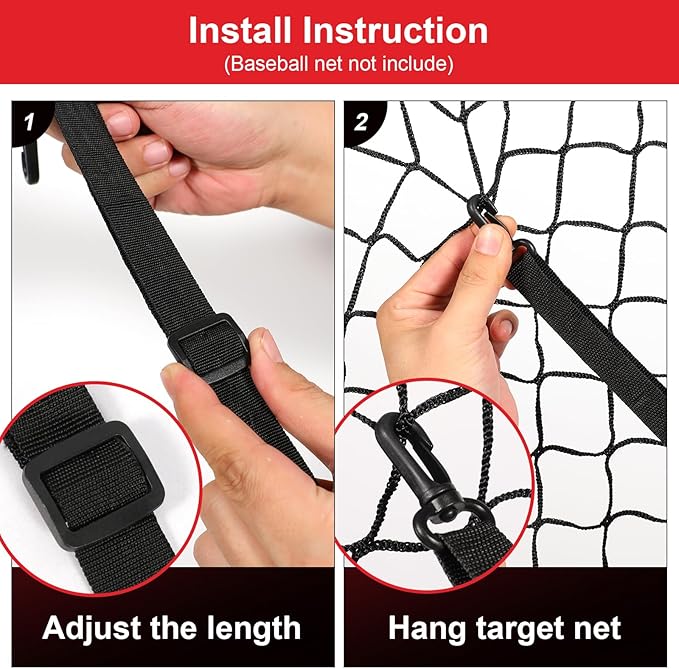 Install Instruction
(Baseball net not include)

1

Adjust the length

2

Hang target net