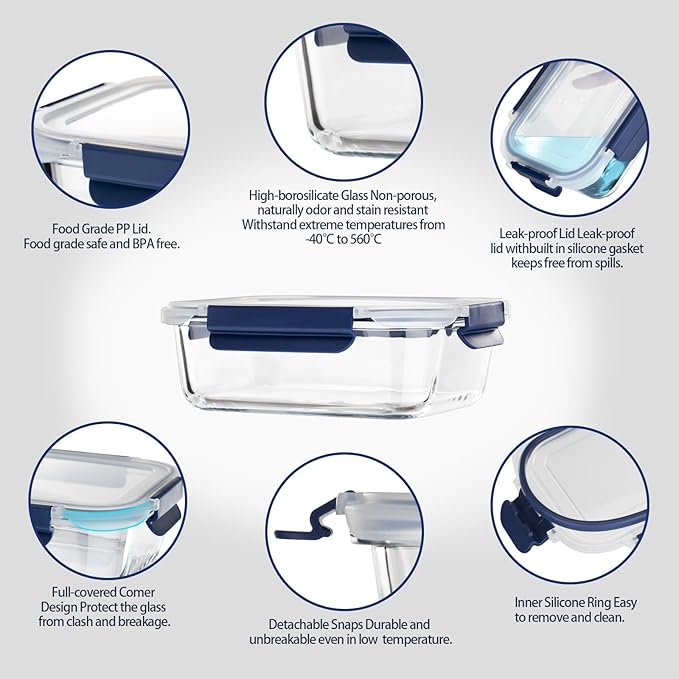 Food Grade PP Lid.
Food grade safe and BPA free.

High-borosilicate Glass Non-porous, naturally odor and stain resistant Withstand extreme temperatures from -40°C to 560°C

Leak-proof Lid Leak-proof lid withbuilt in silicone gasket keeps free from spills.

Full-covered Comer Design Protect the glass from clash and breakage.

Detachable Snaps Durable and unbreakable even in low temperature.

Inner Silicone Ring Easy to remove and clean.