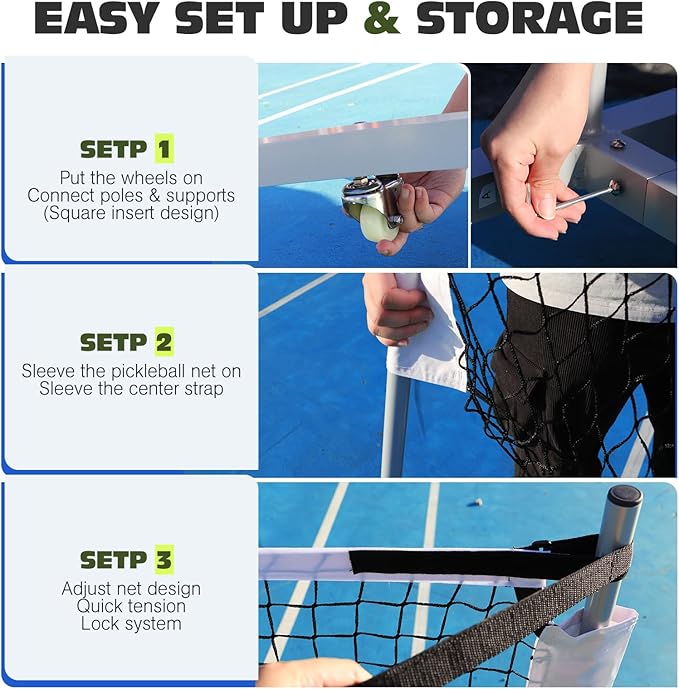 EASY SET UP & STORAGE

SETP 1
Put the wheels on
Connect poles & supports
(Square insert design)

A

SETP 2
Sleeve the pickleball net on
Sleeve the center strap

SETP 3
Adjust net design
Quick tension
Lock system