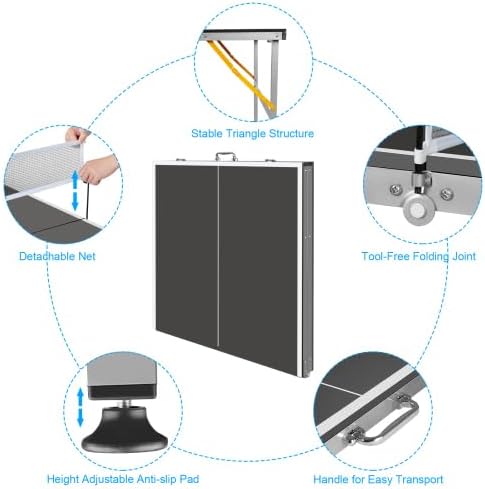 Stable Triangle Structure

Detachable Net

Tool-Free Folding Joint

Height Adjustable Anti-slip Pad

Handle for Easy Transport