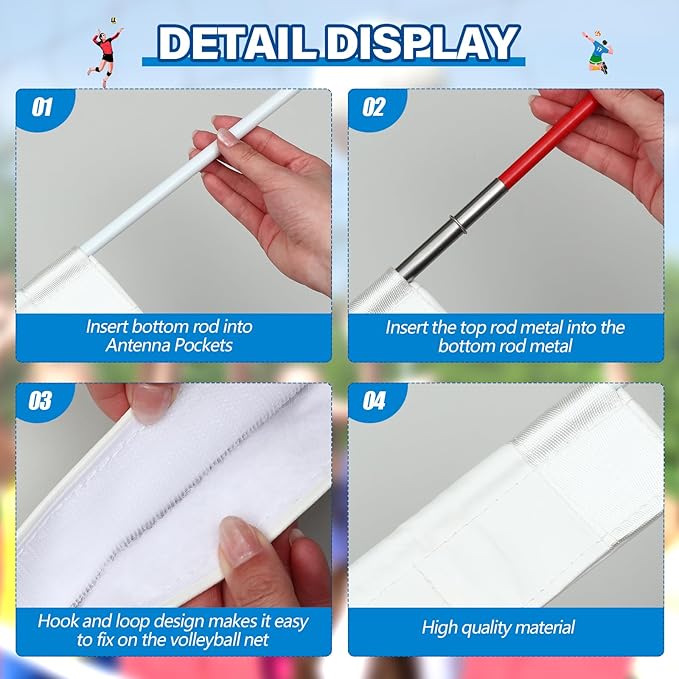 DETAIL DISPLAY

01

Insert bottom rod into Antenna Pockets

02

Insert the top rod metal into the bottom rod metal

03

Hook and loop design makes it easy to fix on the volleyball net

04

High quality material