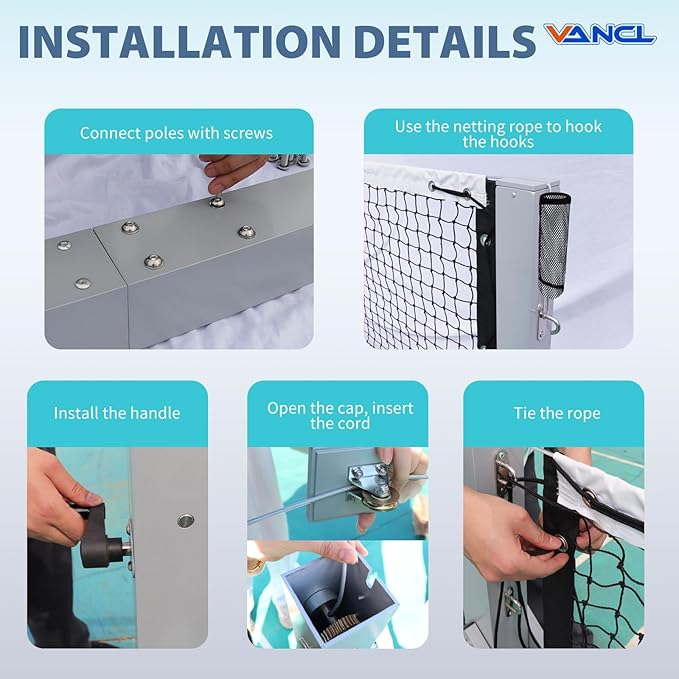 INSTALLATION DETAILS VANCL

Connect poles with screws

Use the netting rope to hook the hooks

Install the handle

Open the cap, insert the cord

Tie the rope