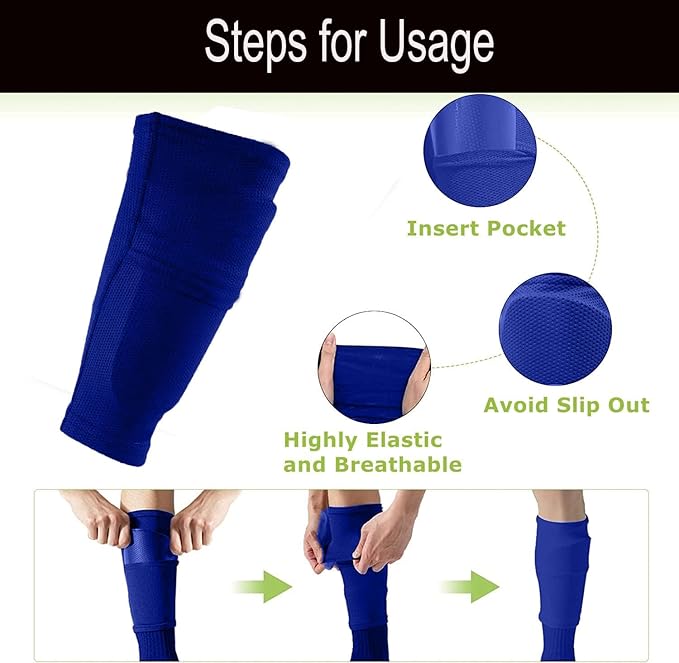 Steps for Usage

Insert Pocket

Avoid Slip Out

Highly Elastic and Breathable