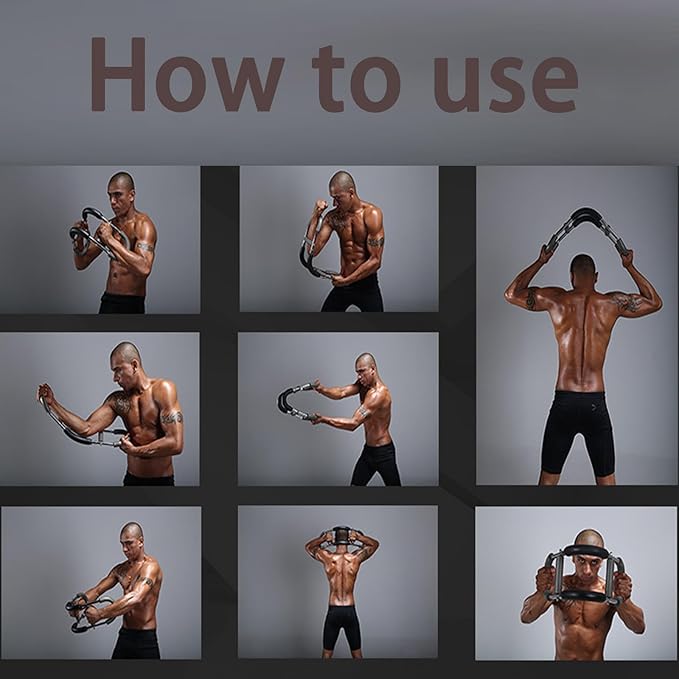 How to use